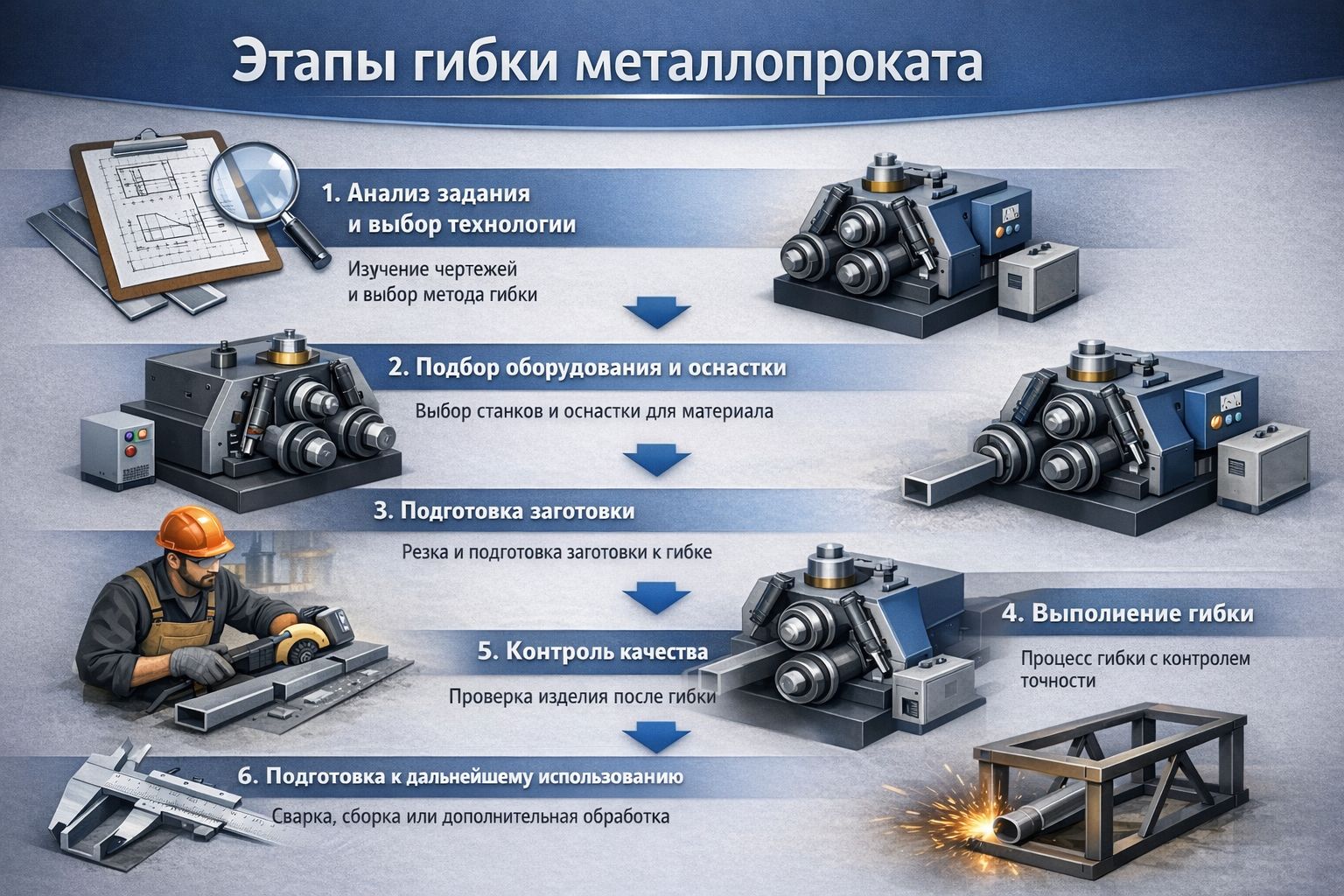 Этапы гибки металлопроката

1. Анализ задания и выбор технологии

Изучение чертежей и выбор метода гибки

2. Подбор оборудования и оснастки

Выбор станков и оснастки для материала

3. Подготовка заготовки

Резка и подготовка заготовки к гибке

4. Выполнение гибки

Процесс гибки с контролем точности

5. Контроль качества

Проверка изделия после гибки

6. Подготовка к дальнейшему использованию

Сварка, сборка или дополнительная обработка